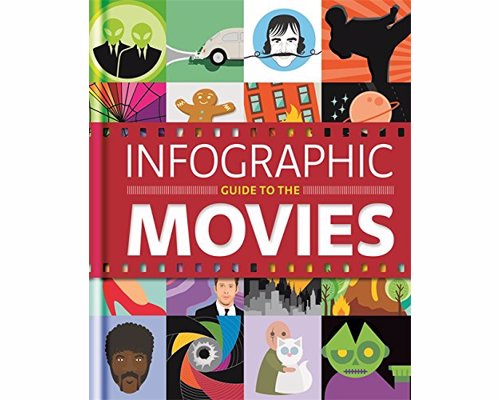 INFOGRAPHIC
GUIDE TO THE
MOVIES