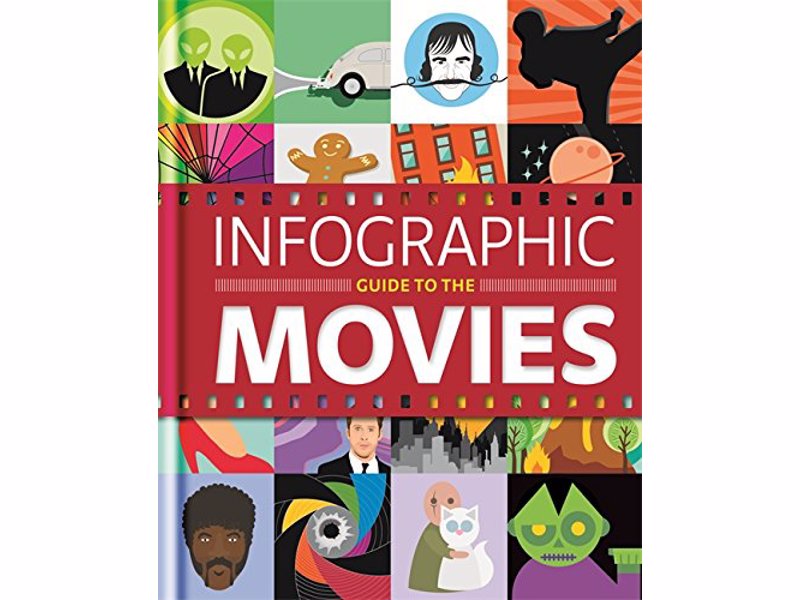 INFOGRAPHIC
GUIDE TO THE
MOVIES