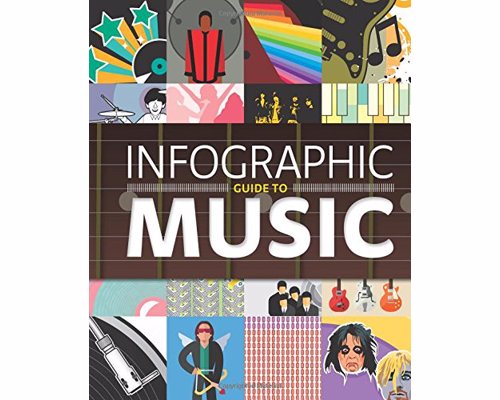 INFOGRAPHIC
GUIDE TO
MUSIC