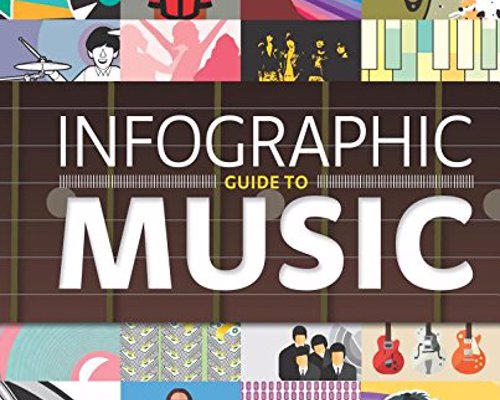 INFOGRAPHIC
GUIDE TO
MUSIC