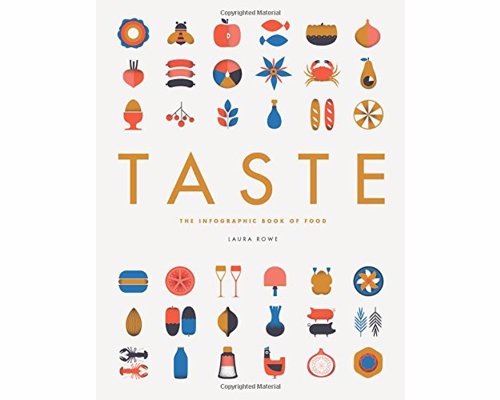 Copyrighted Material

TASTE

THE INFOGRAPHIC BOOK OF FOOD

LAURA ROWE

Copyrighted Material